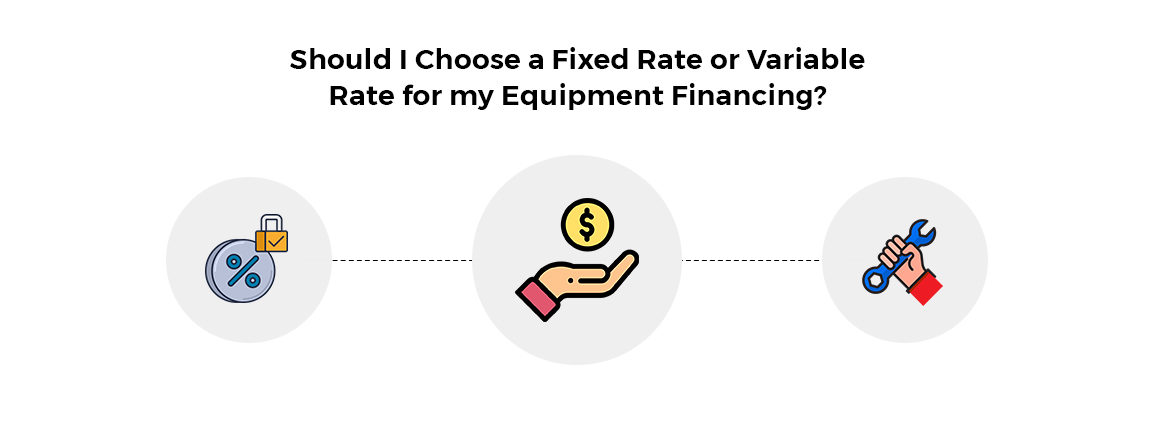 Should I Choose a Fixed Rate or Variable Rate for my Equipment Financing?

%

$